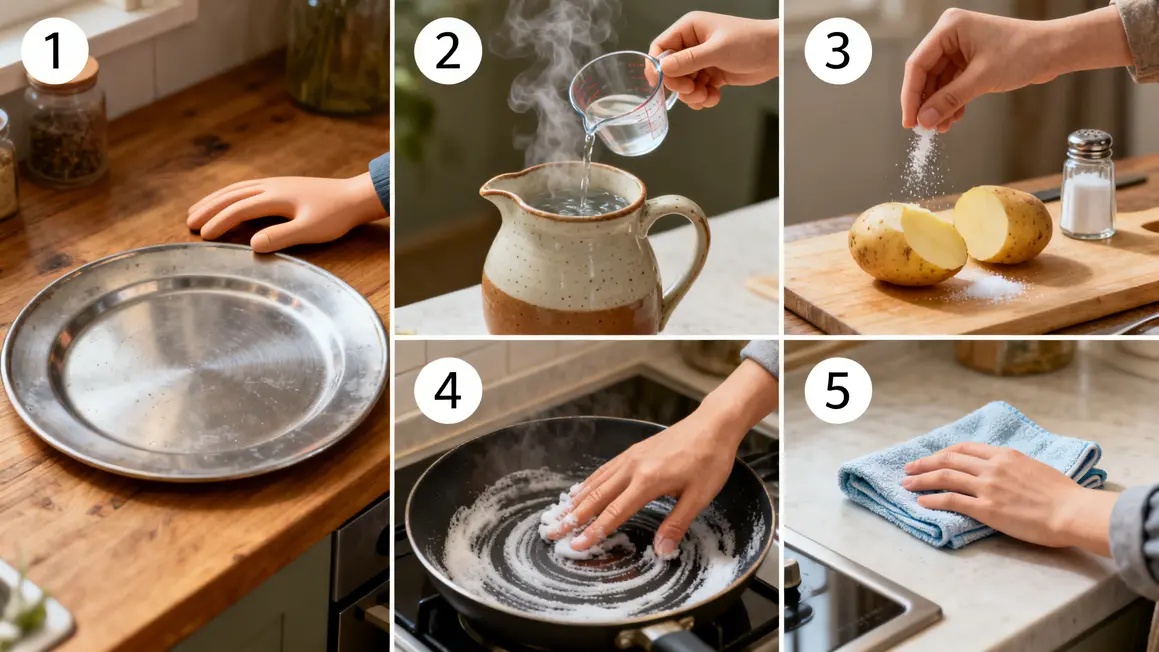 1
2
3
4
5